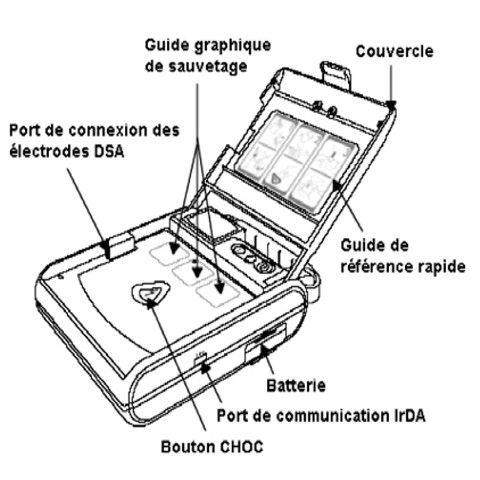 Guide graphique de sauvetage

Couvercle

Port de connexion des électrodes DSA

Guide de référence rapide

Batterie

Port de communication IrDA

Bouton CHOC