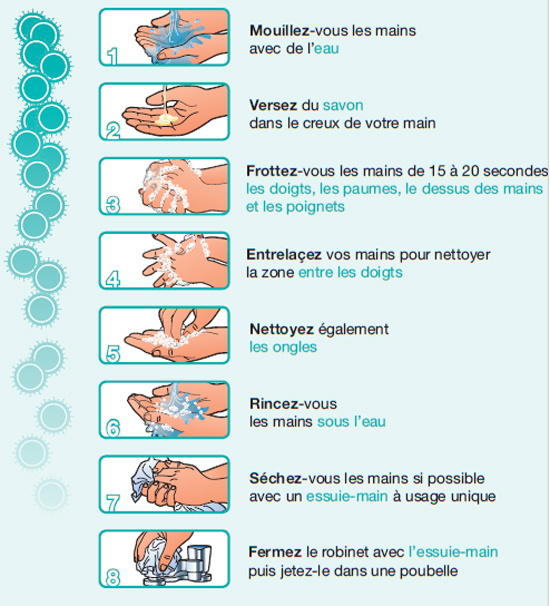 1

Mouillez-vous les mains avec de l'eau

2

Versez du savon dans le creux de votre main

3

Frottez-vous les mains de 15 à 20 secondes les doigts, les paumes, le dessus des mains et les poignets

4

Entrelaçez vos mains pour nettoyer la zone entre les doigts

5

Nettoyez également les ongles

6

Rincez-vous les mains sous l'eau

7

Séchez-vous les mains si possible avec un essuie-main à usage unique

8

Fermez le robinet avec l'essuie-main puis jetez-le dans une poubelle