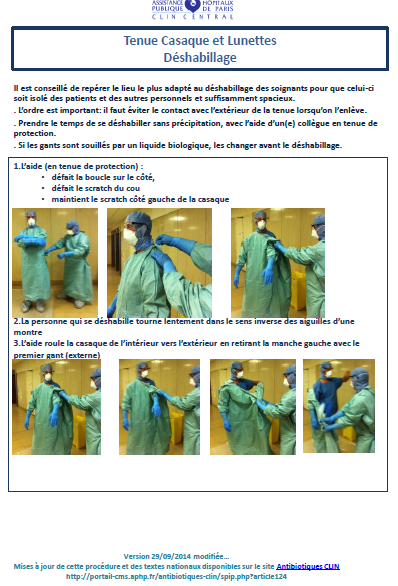 ASSISTANCE PUBLIQUE HÔPITAUX DE PARIS
CLIN CENTRAL

Tenue Casaque et Lunettes
Déshabillage

Il est conseillé de repérer le lieu le plus adapté au déshabillage des soignants pour que celui-ci soit isolé des patients et des autres personnels et suffisamment spacieux.
. L'ordre est important: il faut éviter le contact avec l'extérieur de la tenue lorsqu'on l'enlève.
. Prendre le temps de se déshabiller sans précipitation, avec l'aide d'un(e) collègue en tenue de protection.
. Si les gants sont souillés par un liquide biologique, les changer avant le déshabillage.

1.L'aide (en tenue de protection) :
• défait la boucle sur le côté,
• défait le scratch du cou
• maintient le scratch côté gauche de la casaque

2.La personne qui se déshabille tourne lentement dans le sens inverse des aiguilles d'une montre
3.L'aide roule la casaque de l'intérieur vers l'extérieur en retirant la manche gauche avec le premier gant (externe)

Version 29/09/2014 modifiée...
Mises à jour de cette procédure et des textes nationaux disponibles sur le site Antibiotiques CLIN
http://portail-cms.aphp.fr/antibiotiques-clin/spip.php?article124