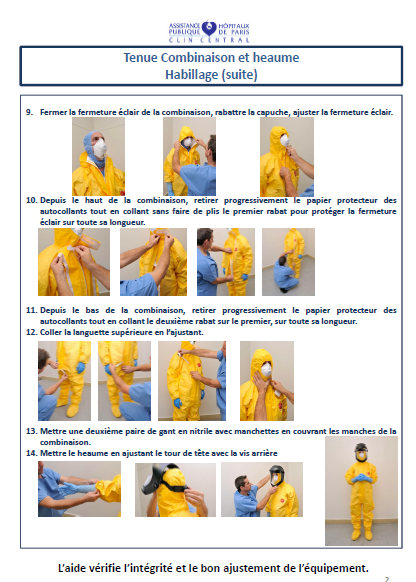 ASSISTANCE PUBLIQUE HÔPITAUX DE PARIS
CLIN CENTRAL

Tenue Combinaison et heaume
Habillage (suite)

9. Fermer la fermeture éclair de la combinaison, rabattre la capuche, ajuster la fermeture éclair.

10. Depuis le haut de la combinaison, retirer progressivement le papier protecteur des autocollants tout en collant sans faire de plis le premier rabat pour protéger la fermeture éclair sur toute sa longueur.

11. Depuis le bas de la combinaison, retirer progressivement le papier protecteur des autocollants tout en collant le deuxième rabat sur le premier, sur toute sa longueur.
12. Coller la languette supérieure en l'ajustant.

13. Mettre une deuxième paire de gant en nitrile avec manchettes en couvrant les manches de la combinaison.
14. Mettre le heaume en ajustant le tour de tête avec la vis arrière

L'aide vérifie l'intégrité et le bon ajustement de l'équipement.

2