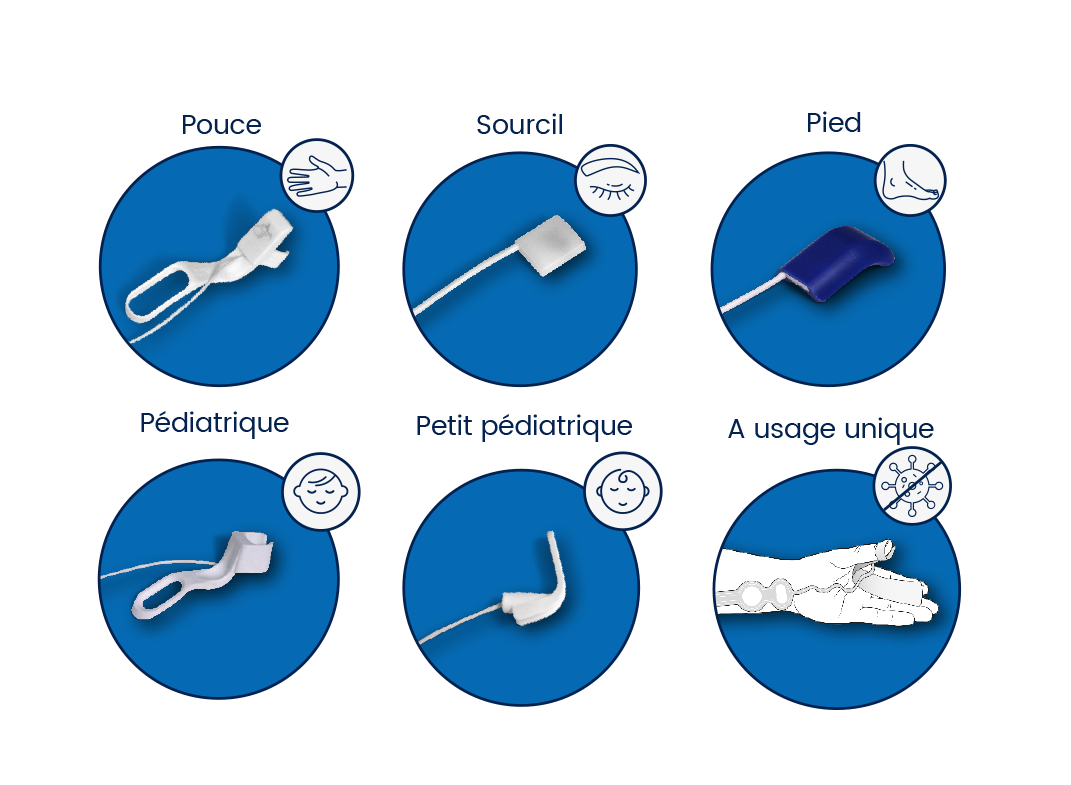 Pouce

Sourcil

Pied

Pédiatrique

Petit pédiatrique

A usage unique